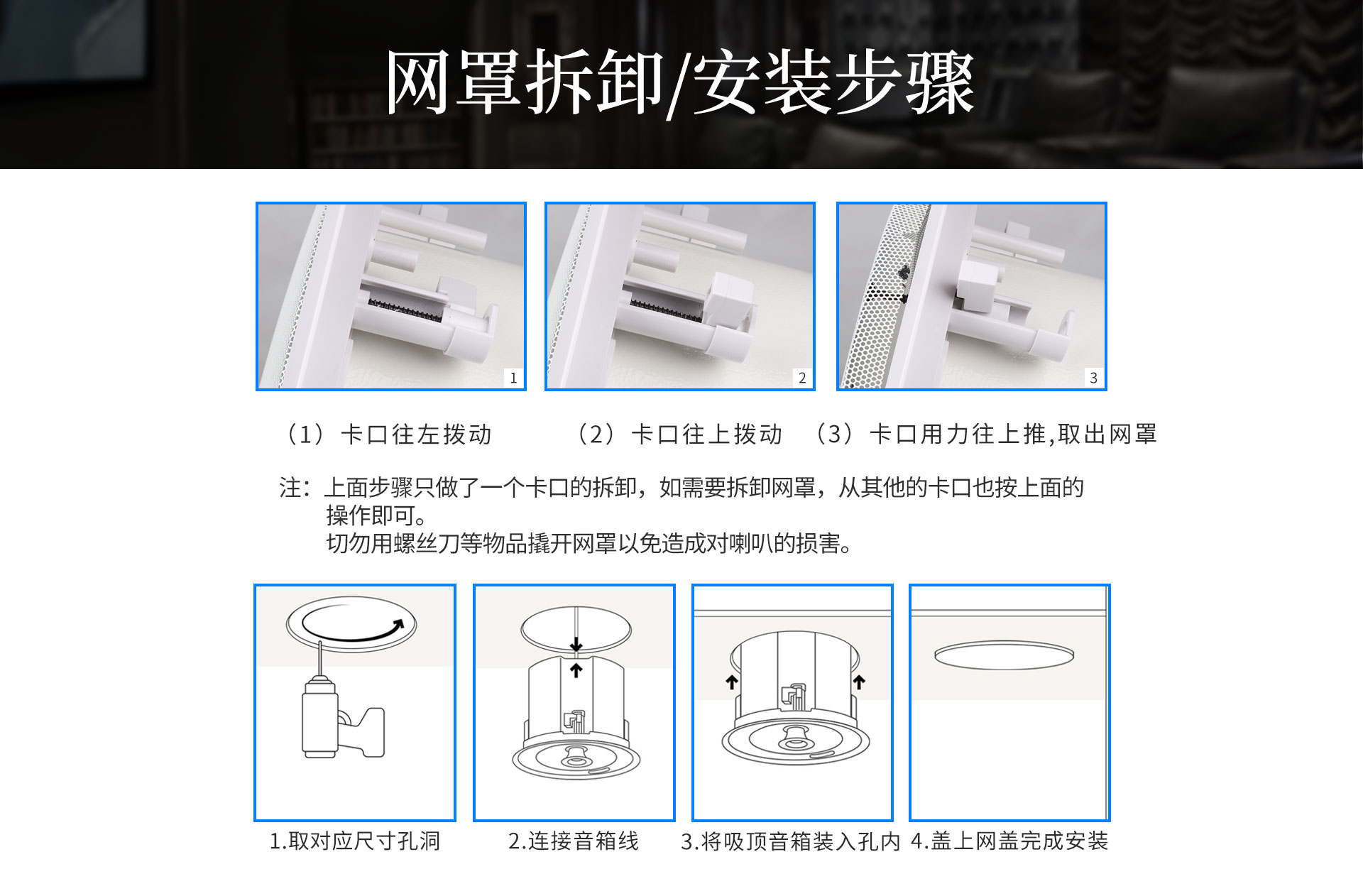 网罩拆卸/安装步骤

1

2

3

（1）卡口往左拨动

（2）卡口往上拨动

（3）卡口用力往上推,取出网罩

注：上面步骤只做了一个卡口的拆卸，如需要拆卸网罩，从其他的卡口也按上面的操作即可。
切勿用螺丝刀等物品撬开网罩以免造成对喇叭的损害。

1.取对应尺寸孔洞

2.连接音箱线

3.将吸顶音箱装入孔内

4.盖上网盖完成安装